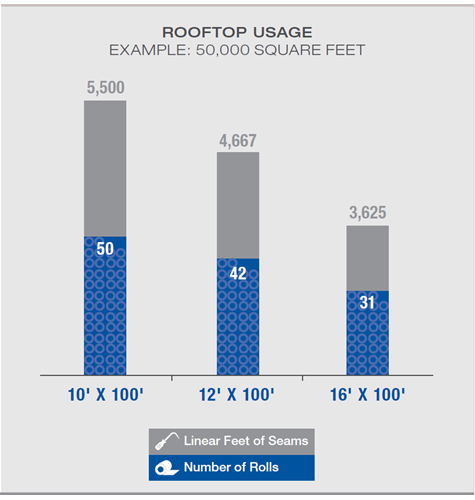 ROOFTOP USAGE
EXAMPLE: 50,000 SQUARE FEET

5,500

50

4,667

42

3,625

31

10' X 100'

12' X 100'

16' X 100'

Linear Feet of Seams

Number of Rolls